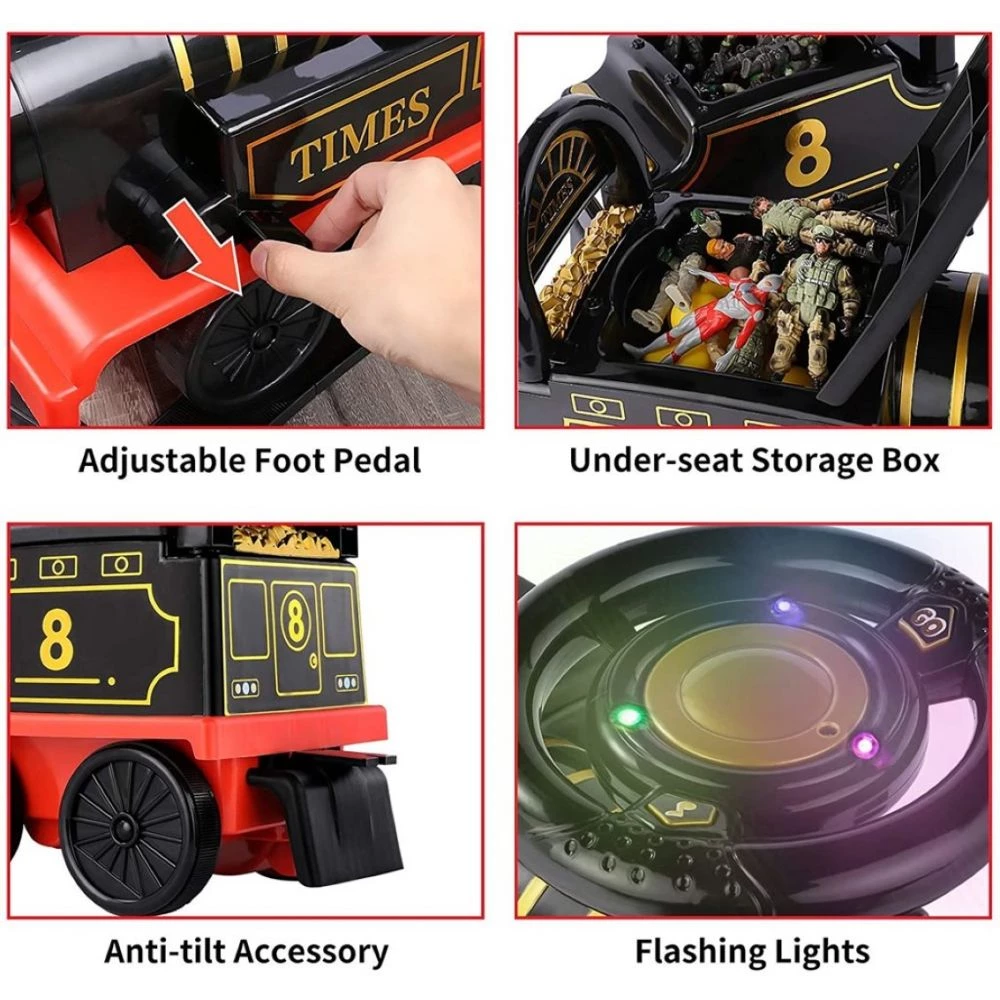 TIMES

Adjustable Foot Pedal

8

Under-seat Storage Box

8

8

Anti-tilt Accessory

Flashing Lights